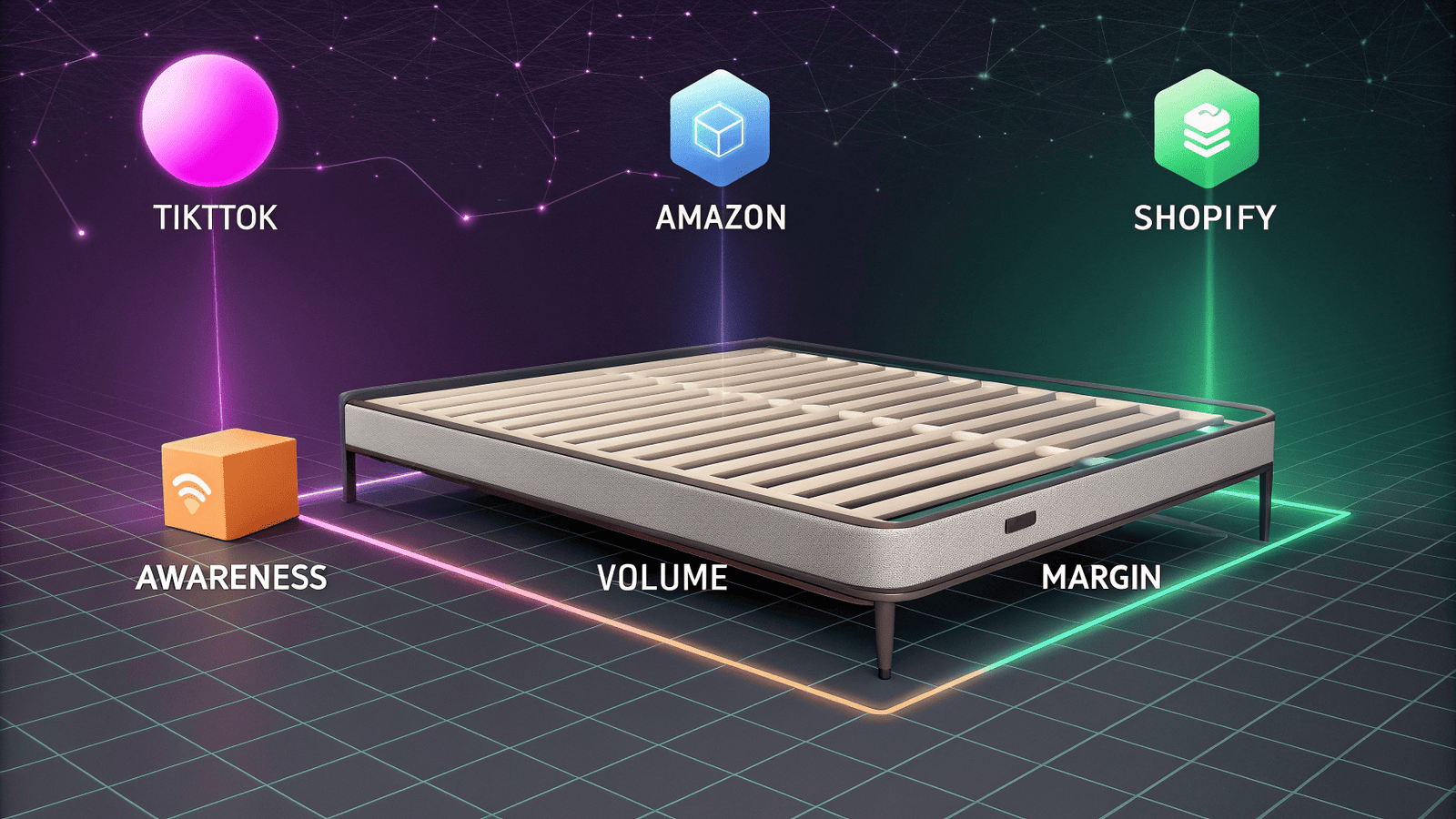 TIKTTOK

AMAZON

SHOPIFY

AWARENESS

VOLUME

MARGIN